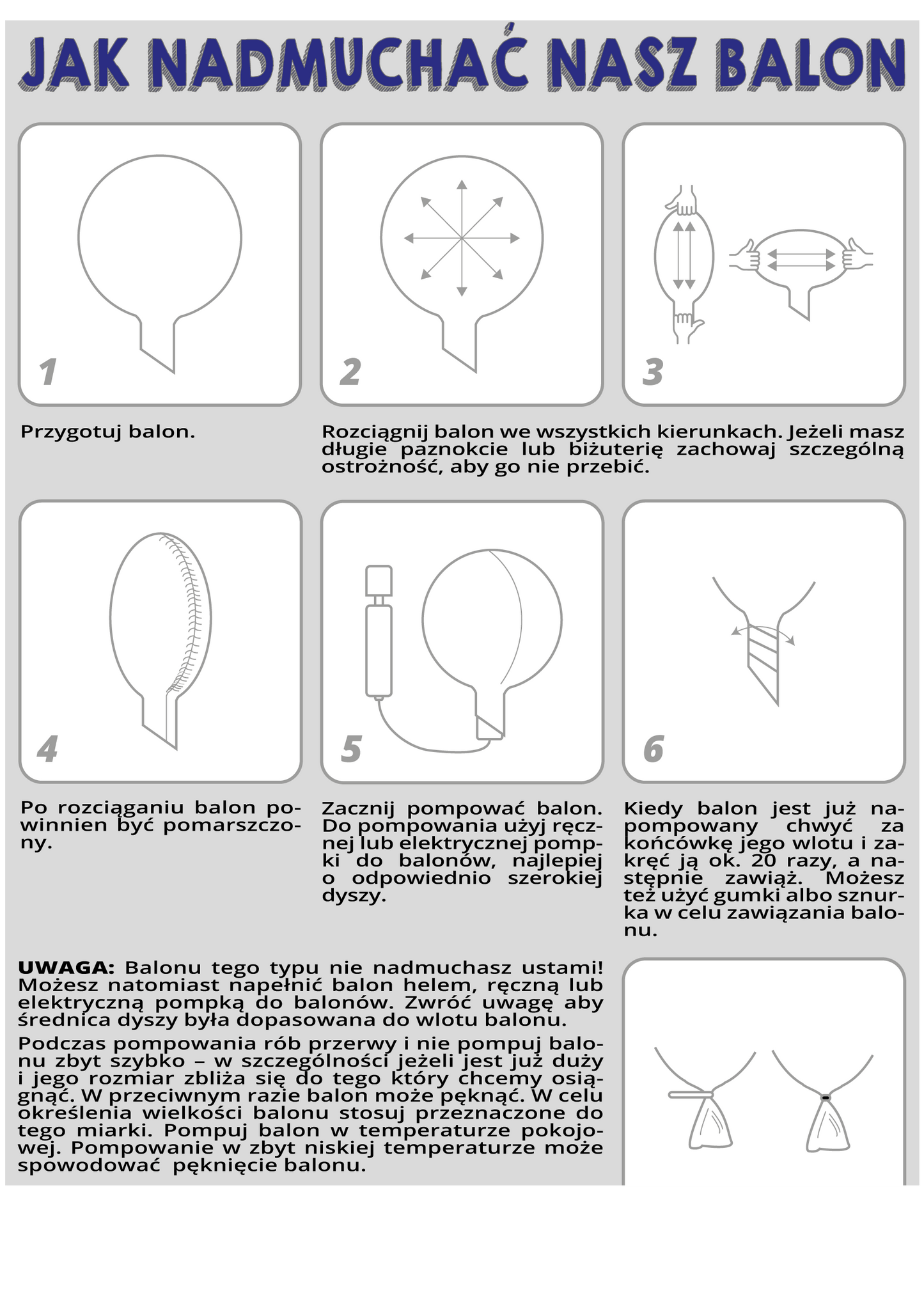 JAK NADMUCHAĆ NASZ BALON

1

2

3

Przygotuj balon.

Rozciągnij balon we wszystkich kierunkach. Jeżeli masz długie paznokcie lub biżuterię zachowaj szczególną ostrożność, aby go nie przebić.

4

5

6

Po rozciąganiu balon powinnien być pomarszczony.

Zacznij pompować balon. Do pompowania użyj ręcznej lub elektrycznej pompki do balonów, najlepiej o odpowiednio szerokiej dyszy.

Kiedy balon jest już napompowany chwyć za końcówkę jego wlotu i zakręć ją ok. 20 razy, a następnie zawiąż. Możesz też użyć gumki albo sznurka w celu zawiązania balonu.

UWAGA: Balonu tego typu nie nadmuchasz ustami! Możesz natomiast napełnić balon helem, ręczną lub elektryczną pompką do balonów. Zwróć uwagę aby średnica dyszy była dopasowana do wlotu balonu.

Podczas pompowania rób przerwy i nie pompuj balonu zbyt szybko – w szczególności jeżeli jest już duży i jego rozmiar zbliża się do tego który chcemy osiągnąć. W przeciwnym razie balon może pęknąć. W celu określenia wielkości balonu stosuj przeznaczone do tego miarki. Pompuj balon w temperaturze pokojowej. Pompowanie w zbyt niskiej temperaturze może spowodować pęknięcie balonu.